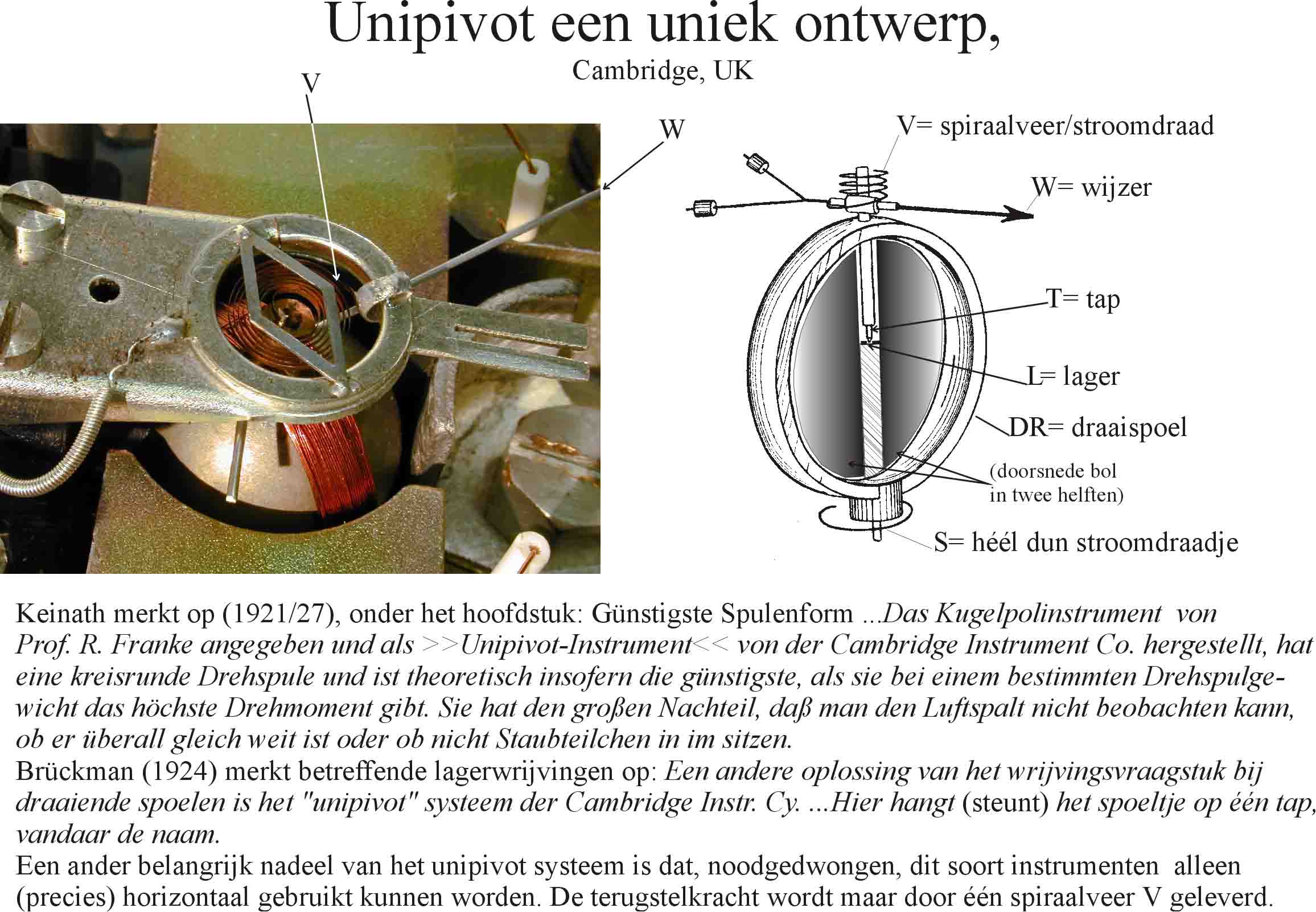 Unipivot een uniek ontwerp,

Cambridge, UK

V

W

V= spiraalveer/stroomdraad

W= wijzer

T= tap

L= lager

DR= draaispoel

(doorsnede bol in twee helften)

S= héél dun stroomdraadje

Keinath merkt op (1921/27), onder het hoofdstuk: Günstigste Spulenform ...Das Kugelpolinstrument von Prof. R. Franke angegeben und als >>Unipivot-Instrument<< von der Cambridge Instrument Co. hergestellt, hat eine kreisrunde Drehspule und ist theoretisch insofern die günstigste, als sie bei einem bestimmten Drehspulgewicht das höchste Drehmoment gibt. Sie hat den großen Nachteil, daß man den Luftspalt nicht beobachten kann, ob er überall gleich weit ist oder ob nicht Staubteilchen in im sitzen.
Brückman (1924) merkt betreffende lagerwrijvingen op: Een andere oplossing van het wrijvingsvraagstuk bij draaiende spoelen is het "unipivot" systeem der Cambridge Instr. Cy. ...Hier hangt (steunt) het spoeltje op één tap, vandaar de naam.
Een ander belangrijk nadeel van het unipivot systeem is dat, noodgedwongen, dit soort instrumenten alleen (precies) horizontaal gebruikt kunnen worden. De terugstelkracht wordt maar door één spiraalveer V geleverd.